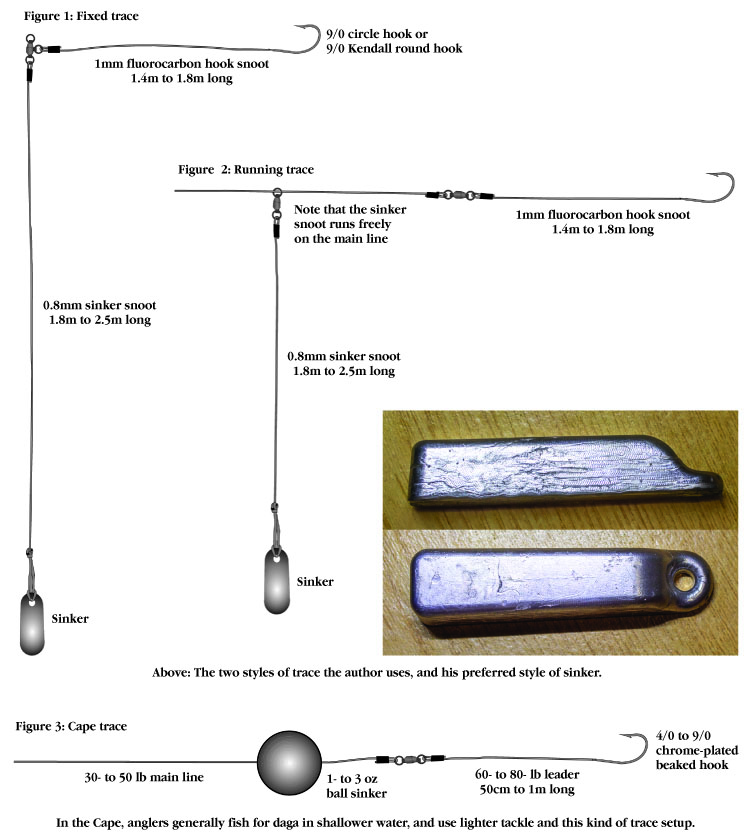 Figure 1: Fixed trace

9/0 circle hook or
9/0 Kendall round hook

1mm fluorocarbon hook snoot
1.4m to 1.8m long

0.8mm sinker snoot
1.8m to 2.5m long

Sinker

Figure 2: Running trace

Note that the sinker snoot runs freely on the main line

1mm fluorocarbon hook snoot
1.4m to 1.8m long

0.8mm sinker snoot
1.8m to 2.5m long

Sinker

Above: The two styles of trace the author uses, and his preferred style of sinker.

Figure 3: Cape trace

30- to 50 lb main line

1- to 3 oz
ball sinker

60- to 80- lb leader
50cm to 1m long

4/0 to 9/0
chrome-plated
beaked hook

In the Cape, anglers generally fish for daga in shallower water, and use lighter tackle and this kind of trace setup.