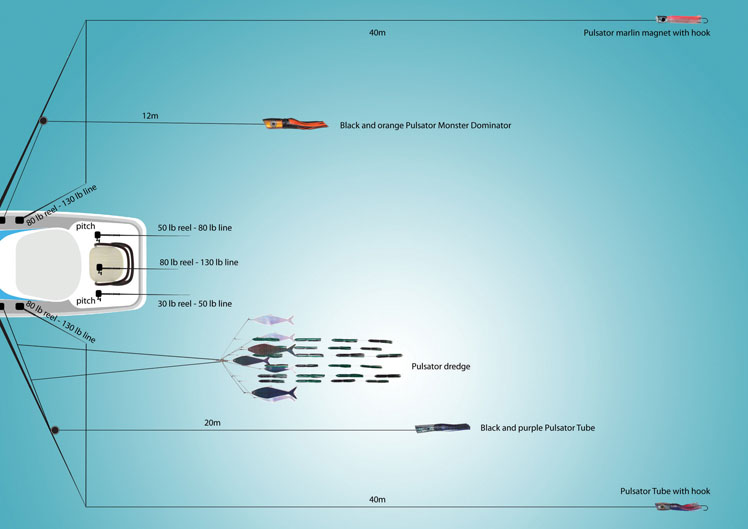 40m

Pulsator marlin magnet with hook

12m

Black and orange Pulsator Monster Dominator

80 lb reel - 130 lb line

pitch

50 lb reel - 80 lb line

80 lb reel - 130 lb line

pitch

30 lb reel - 50 lb line

80 lb reel - 130 lb line

Pulsator dredge

20m

Black and purple Pulsator Tube

Pulsator Tube with hook

40m